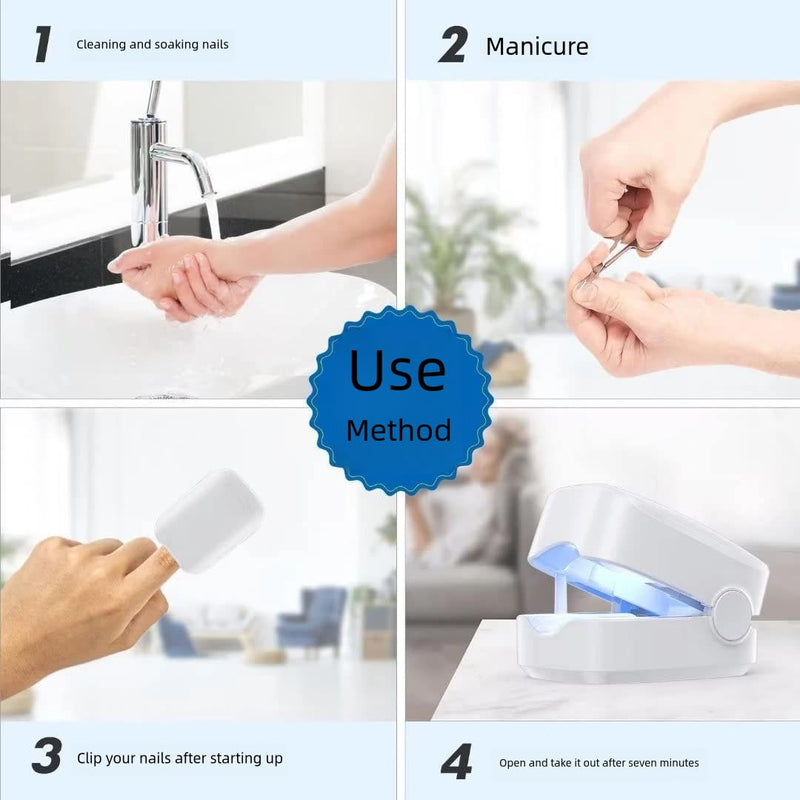 1 Cleaning and soaking nails

2 Manicure

Use
Method

3 Clip your nails after starting up

4 Open and take it out after seven minutes